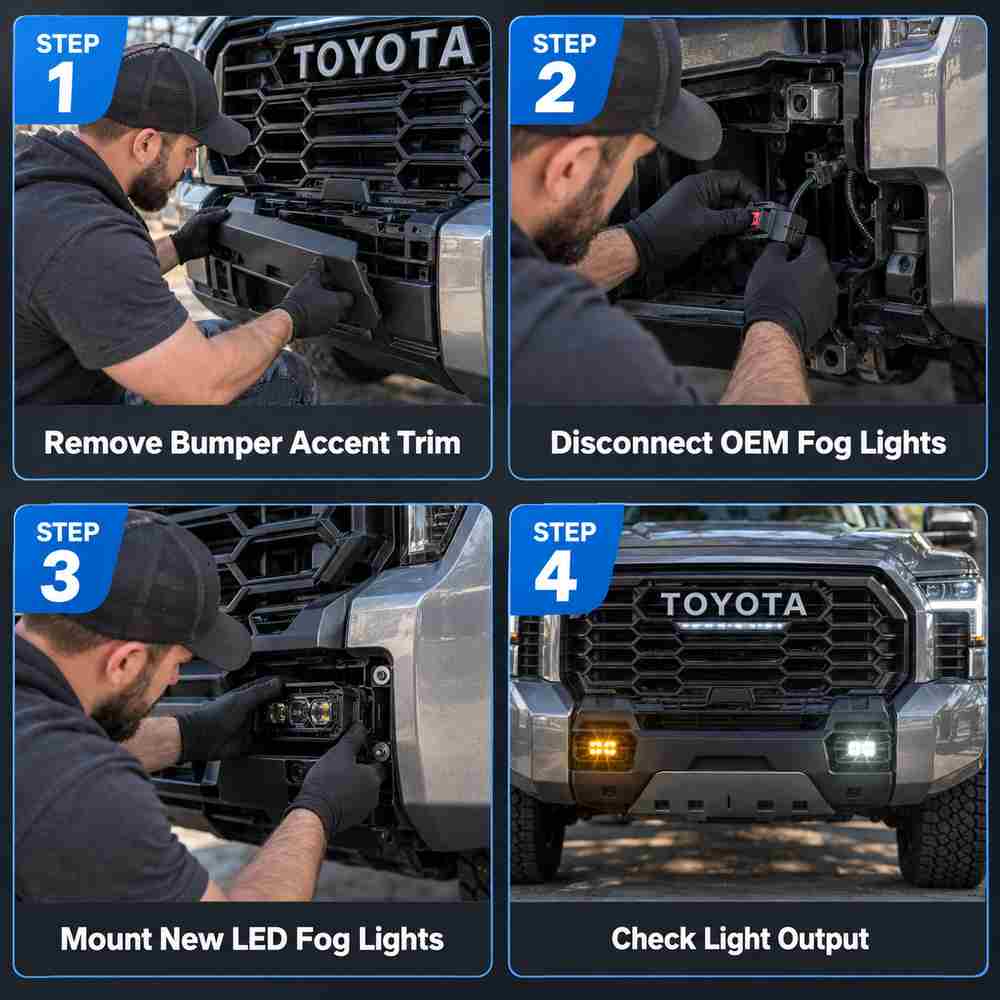 STEP 1

TOYOTA

Remove Bumper Accent Trim

STEP 2

Disconnect OEM Fog Lights

STEP 3

Mount New LED Fog Lights

STEP 4

TOYOTA

Check Light Output