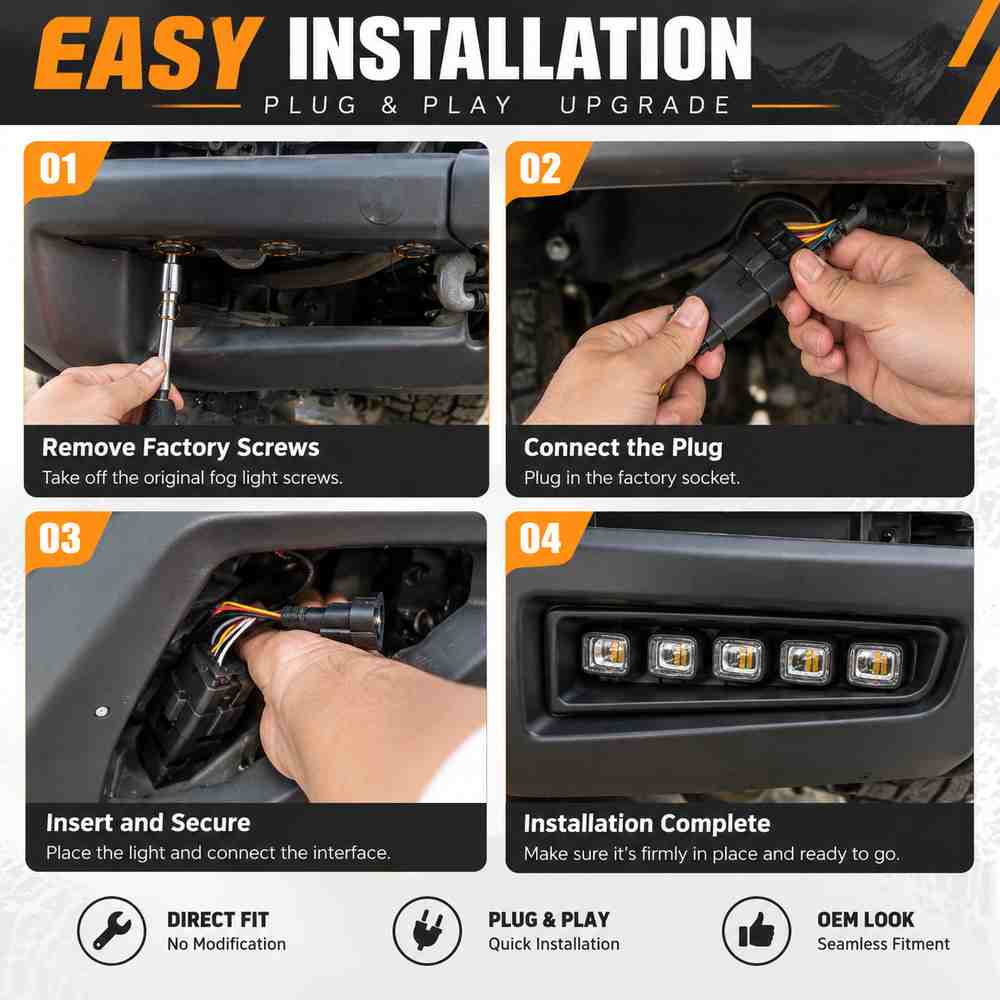 EASY INSTALLATION
PLUG & PLAY UPGRADE

01
Remove Factory Screws
Take off the original fog light screws.

02
Connect the Plug
Plug in the factory socket.

03
Insert and Secure
Place the light and connect the interface.

04
Installation Complete
Make sure it's firmly in place and ready to go.

DIRECT FIT
No Modification

PLUG & PLAY
Quick Installation

OEM LOOK
Seamless Fitment